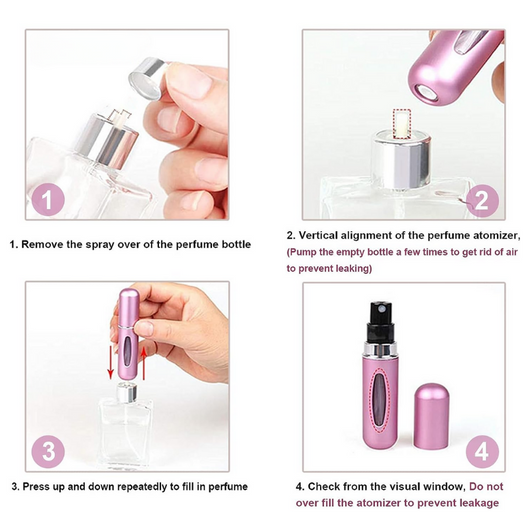 1

1. Remove the spray over of the perfume bottle

2

2. Vertical alignment of the perfume atomizer, (Pump the empty bottle a few times to get rid of air to prevent leaking)

3

3. Press up and down repeatedly to fill in perfume

4

4. Check from the visual window, Do not over fill the atomizer to prevent leakage